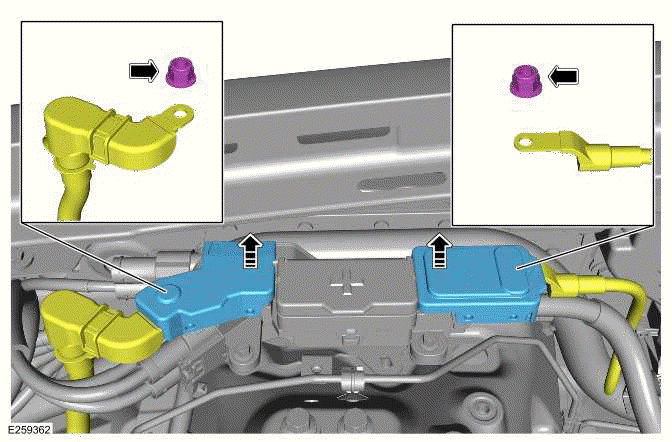 E259362